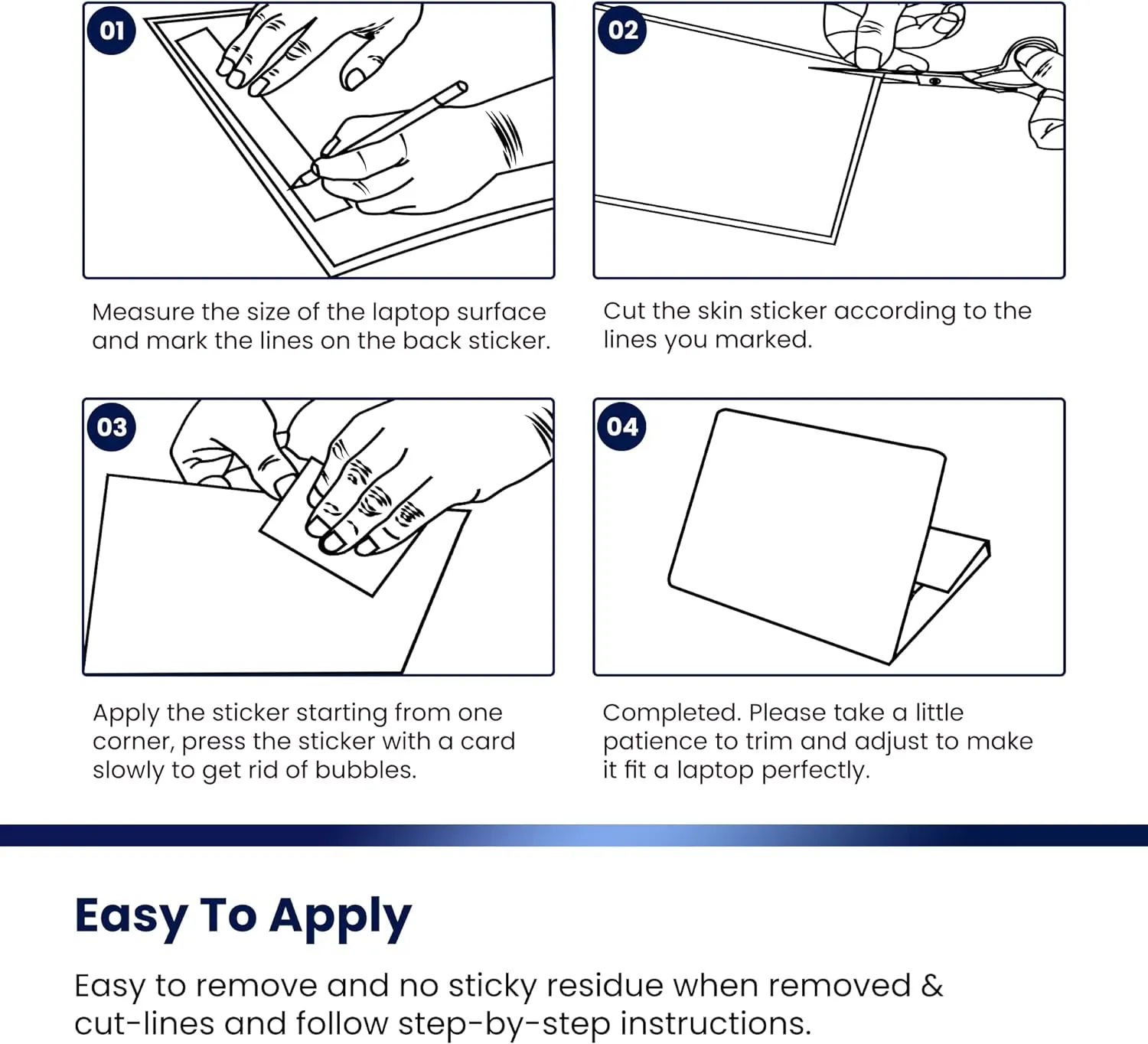 01

Measure the size of the laptop surface and mark the lines on the back sticker.

02

Cut the skin sticker according to the lines you marked.

03

Apply the sticker starting from one corner, press the sticker with a card slowly to get rid of bubbles.

04

Completed. Please take a little patience to trim and adjust to make it fit a laptop perfectly.

Easy To Apply

Easy to remove and no sticky residue when removed & cut-lines and follow step-by-step instructions.